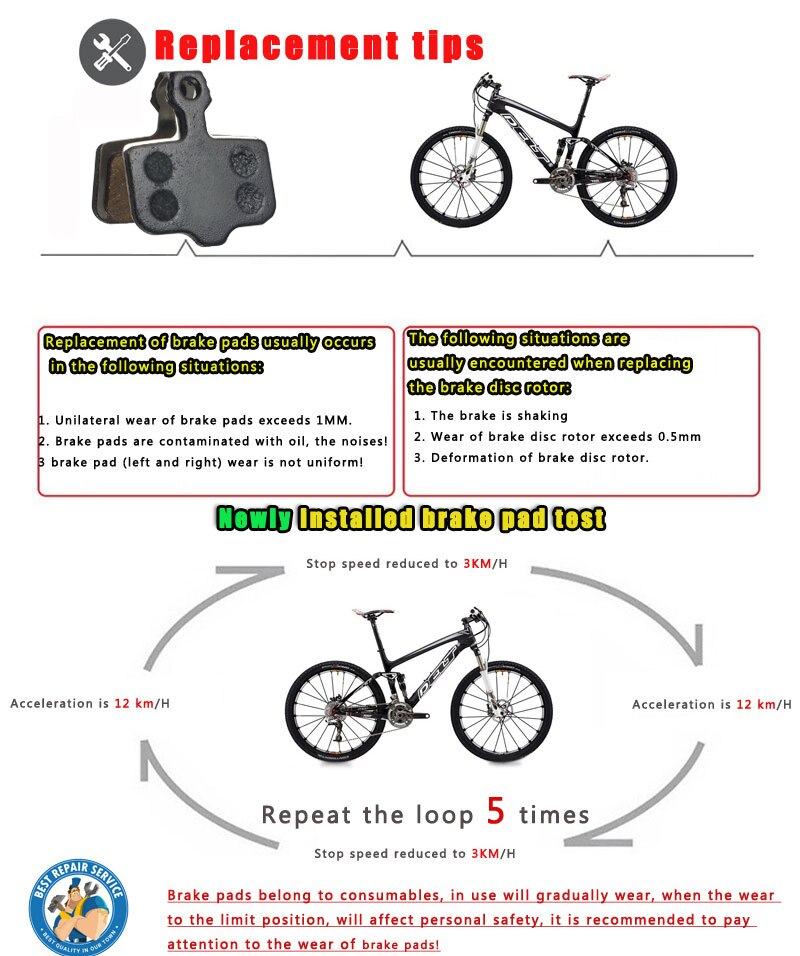 Replacement tips

Replacement of brake pads usually occurs in the following situations:

1. Unilateral wear of brake pads exceeds 1MM.
2. Brake pads are contaminated with oil, the noises!
3 brake pad (left and right) wear is not uniform!

The following situations are usually encountered when replacing the brake disc rotor:

1. The brake is shaking
2. Wear of brake disc rotor exceeds 0.5mm
3. Deformation of brake disc rotor.

Newly Installed brake pad test

Stop speed reduced to 3KM/H

Acceleration is 12 km/H

Acceleration is 12 km/H

Repeat the loop 5 times

Stop speed reduced to 3KM/H

BEST REPAIR SERVICE
BEST QUALITY IN OUR TOWN

Brake pads belong to consumables, in use will gradually wear, when the wear to the limit position, will affect personal safety, it is recommended to pay attention to the wear of brake pads!