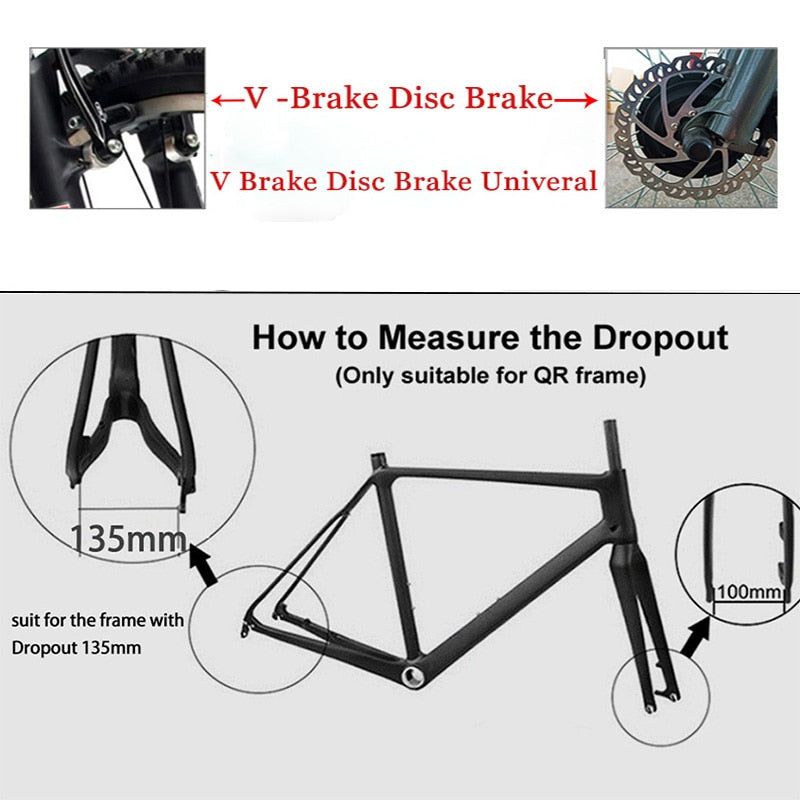 ←V -Brake Disc Brake→

V Brake Disc Brake Univeral

How to Measure the Dropout
(Only suitable for QR frame)

135mm

suit for the frame with Dropout 135mm

100mm