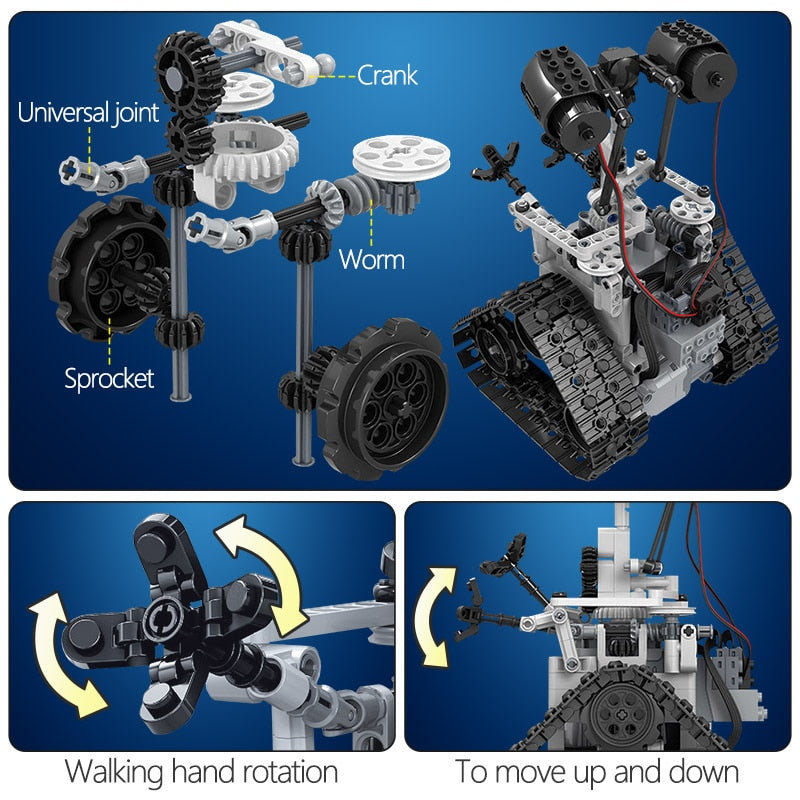 Crank
Universal joint
Worm
Sprocket

Walking hand rotation

To move up and down