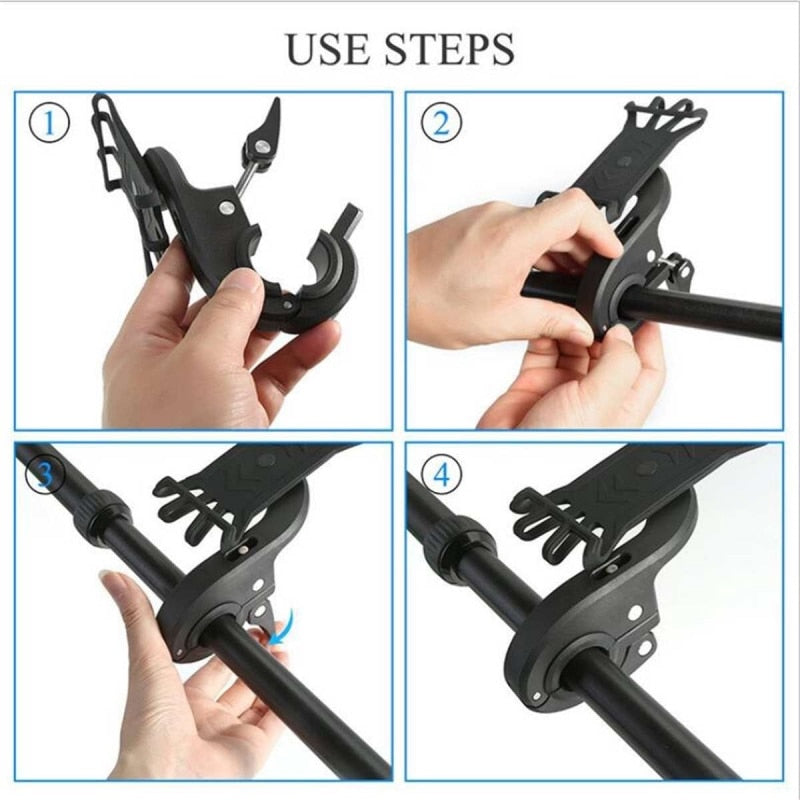 USE STEPS

1

2

3

4